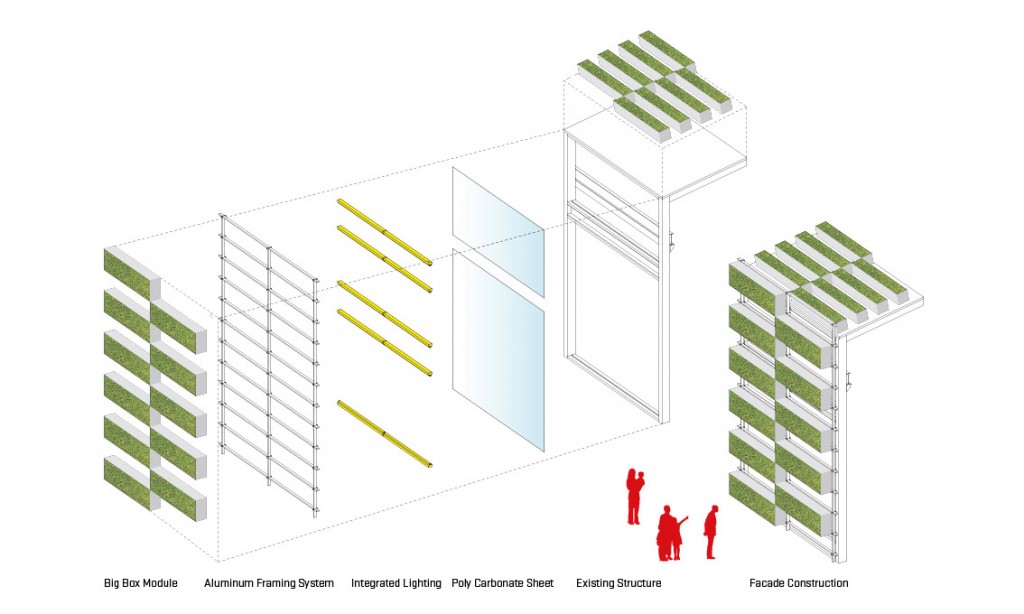 Big Box Module

Aluminum Framing System

Integrated Lighting

Poly Carbonate Sheet

Existing Structure

Facade Construction