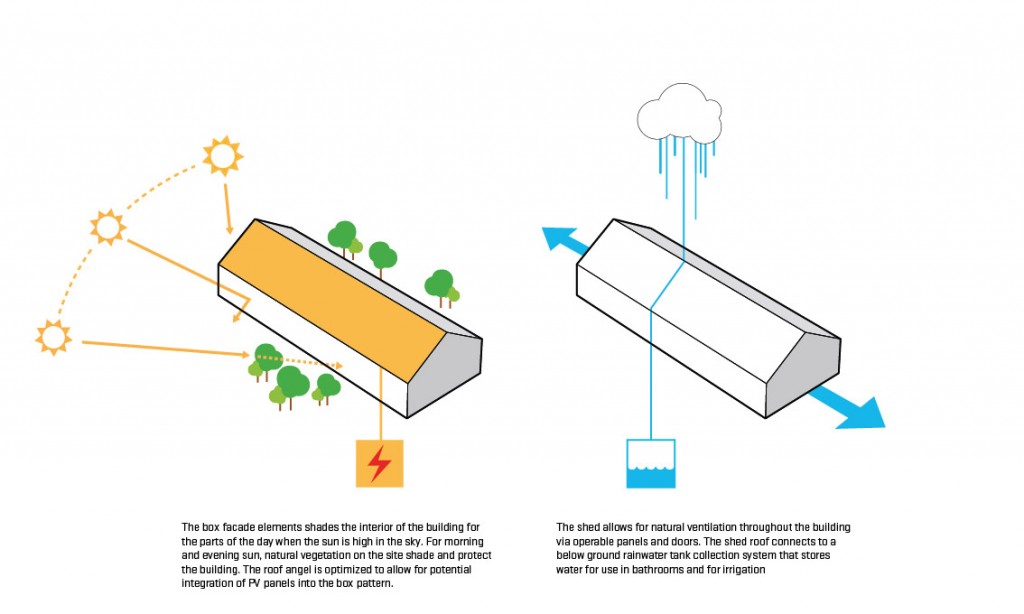 The box facade elements shades the interior of the building for the parts of the day when the sun is high in the sky. For morning and evening sun, natural vegetation on the site shade and protect the building. The roof angel is optimized to allow for potential integration of PV panels into the box pattern.

The shed allows for natural ventilation throughout the building via operable panels and doors. The shed roof connects to a below ground rainwater tank collection system that stores water for use in bathrooms and for irrigation