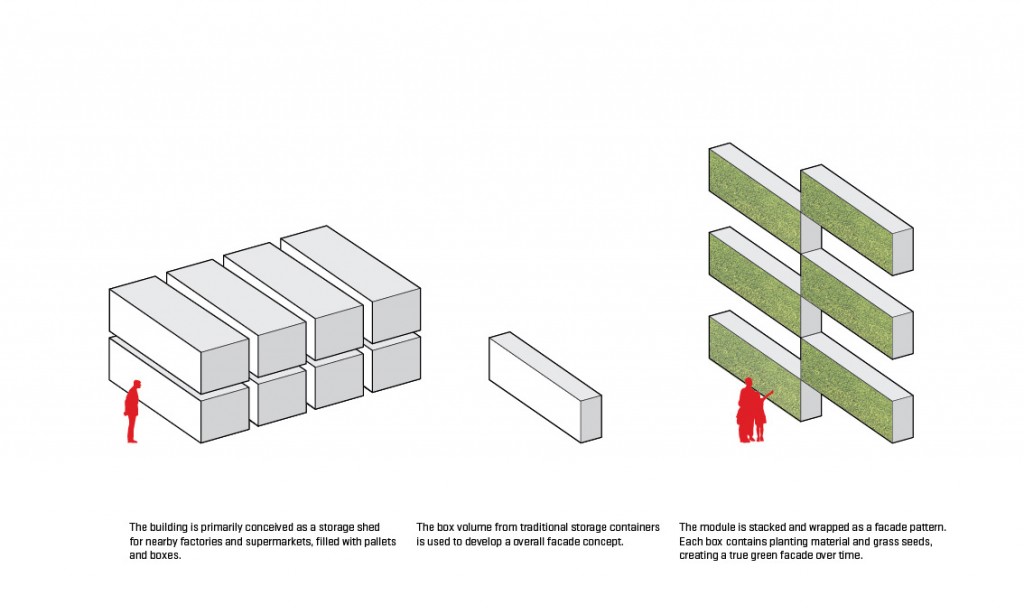 The building is primarily conceived as a storage shed for nearby factories and supermarkets, filled with pallets and boxes.

The box volume from traditional storage containers is used to develop a overall facade concept.

The module is stacked and wrapped as a facade pattern. Each box contains planting material and grass seeds, creating a true green facade over time.