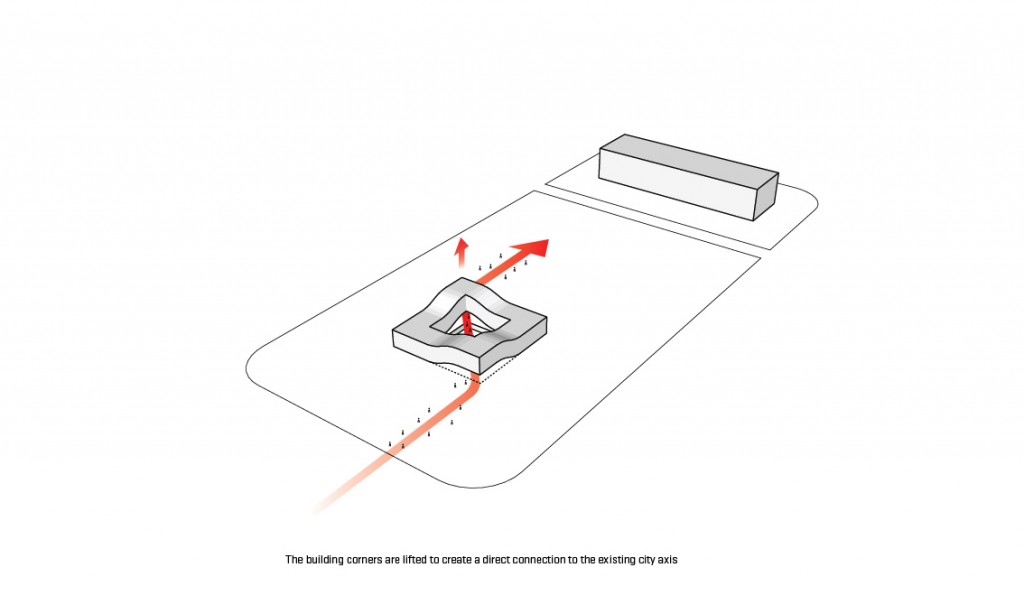 The building corners are lifted to create a direct connection to the existing city axis