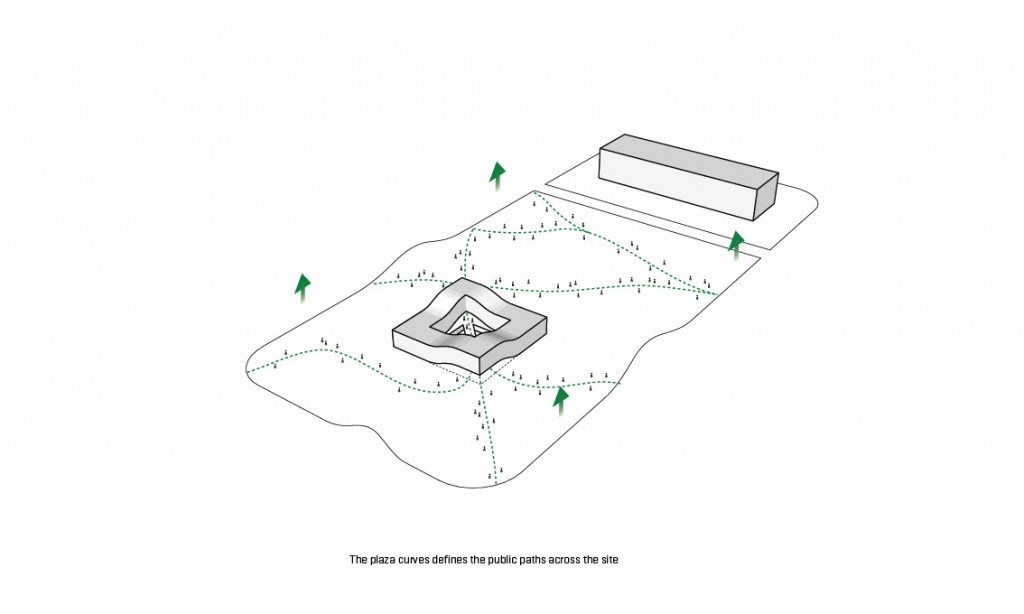 The plaza curves defines the public paths across the site