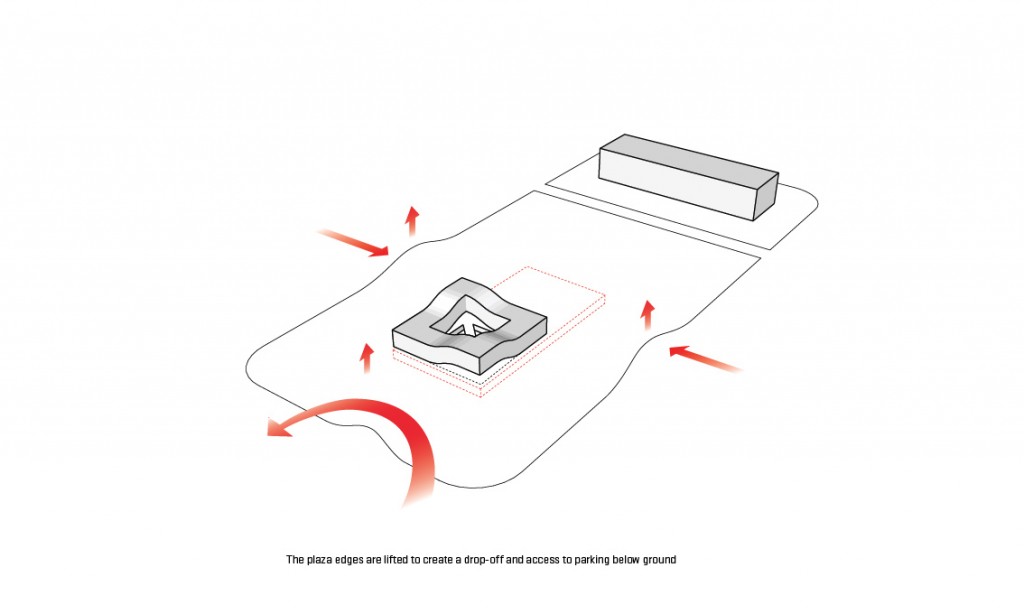 The plaza edges are lifted to create a drop-off and access to parking below ground