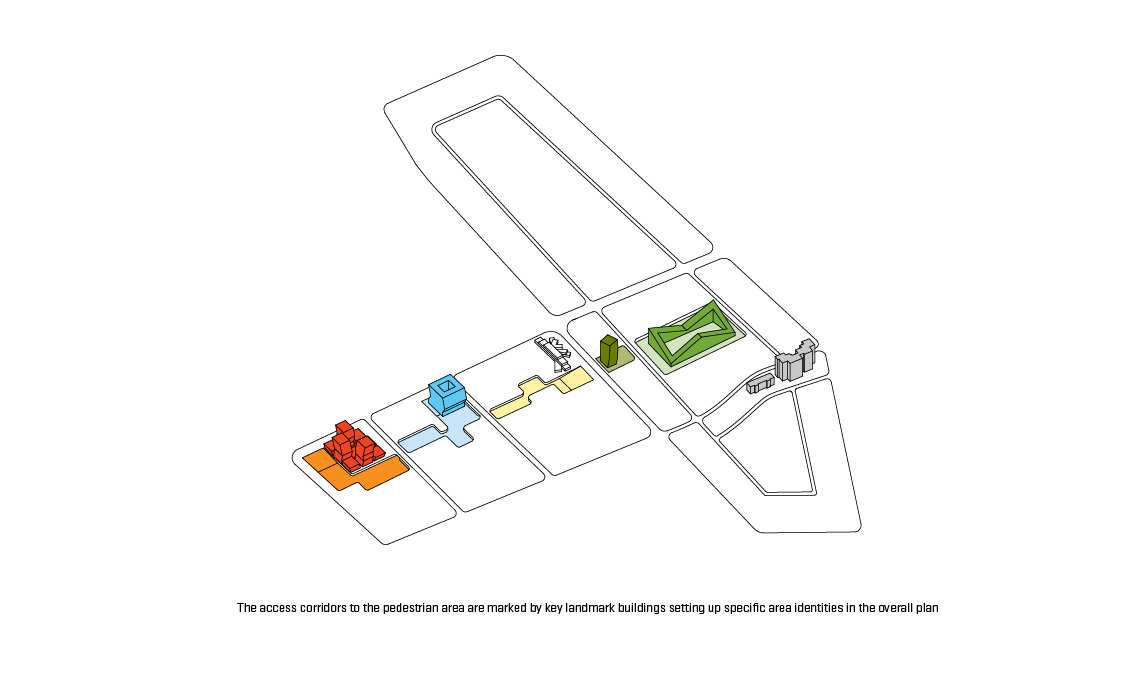 The access corridors to the pedestrian area are marked by key landmark buildings setting up specific area identities in the overall plan